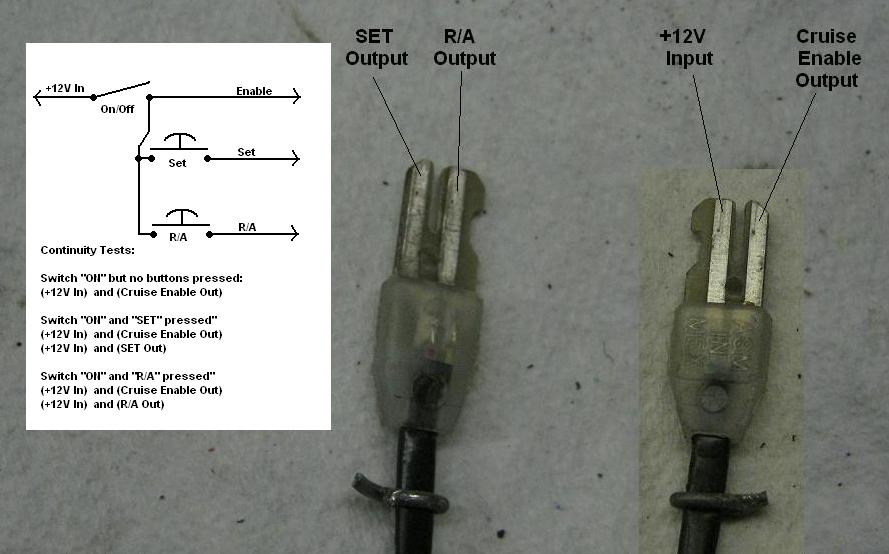 +12V In
On/Off
Enable
Set
Set
R/A
R/A

Continuity Tests:

Switch "ON" but no buttons pressed:
(+12V In) and (Cruise Enable Out)

Switch "ON" and "SET" pressed"
(+12V In) and (Cruise Enable Out)
(+12V In) and (SET Out)

Switch "ON" and "R/A" pressed"
(+12V In) and (Cruise Enable Out)
(+12V In) and (R/A Out)

SET Output

R/A Output

+12V Input

Cruise Enable Output