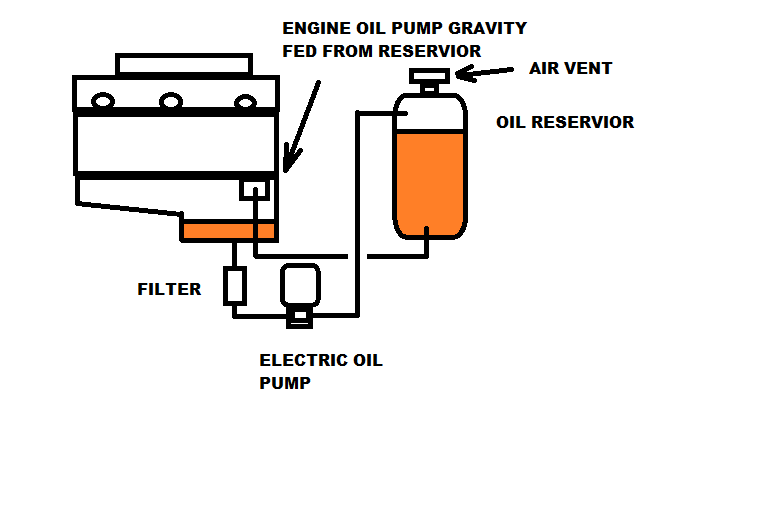 ENGINE OIL PUMP GRAVITY FED FROM RESERVIOR

AIR VENT

OIL RESERVIOR

FILTER

ELECTRIC OIL PUMP