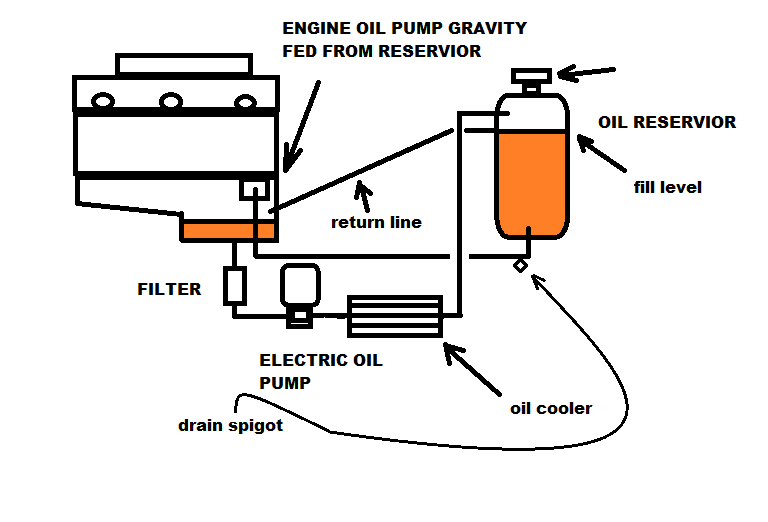 ENGINE OIL PUMP GRAVITY FED FROM RESERVIOR

OIL RESERVIOR

fill level

return line

FILTER

ELECTRIC OIL PUMP

oil cooler

drain spigot