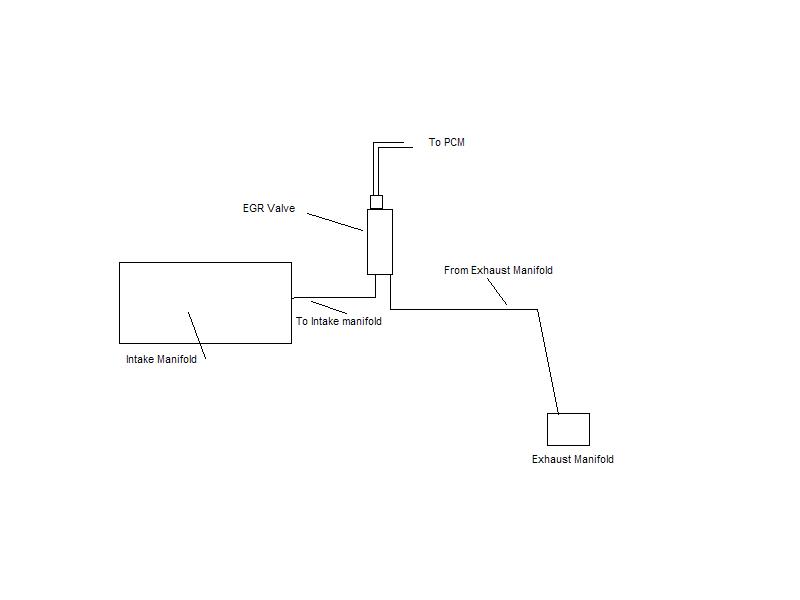 To PCM

EGR Valve

From Exhaust Manifold

To Intake manifold

Intake Manifold

Exhaust Manifold