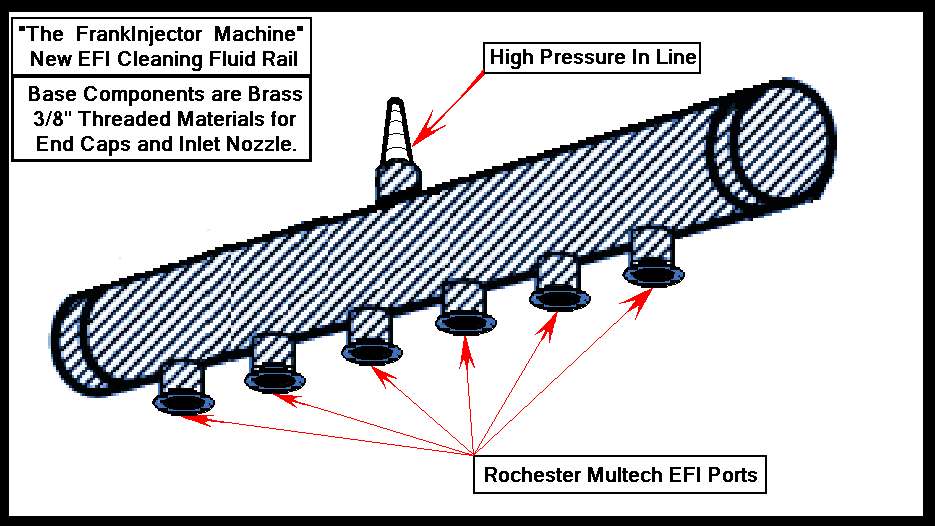 "The FrankInjector Machine"
New EFI Cleaning Fluid Rail

Base Components are Brass 3/8" Threaded Materials for End Caps and Inlet Nozzle.

High Pressure In Line

Rochester Multech EFI Ports