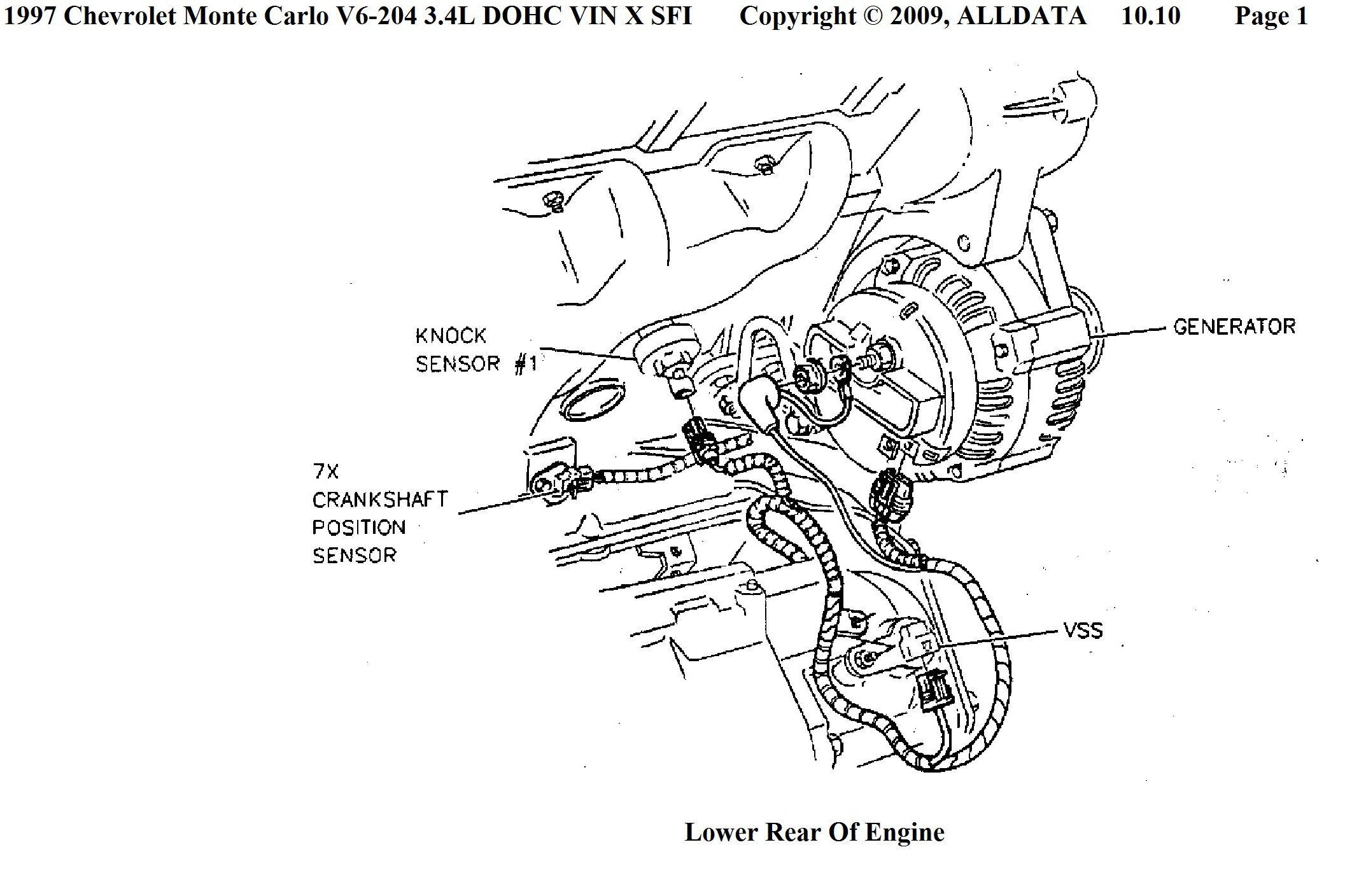 1997 Chevrolet Monte Carlo V6-204 3.4L DOHC VIN X SFI Copyright © 2009, ALLDATA 10.10 Page 1

KNOCK SENSOR #1

GENERATOR

7X CRANKSHAFT POSITION SENSOR

VSS

Lower Rear Of Engine