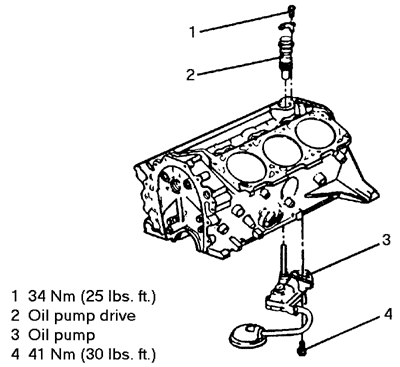 1

2

3

4

1 34 Nm (25 lbs. ft.)
2 Oil pump drive
3 Oil pump
4 41 Nm (30 lbs. ft.)